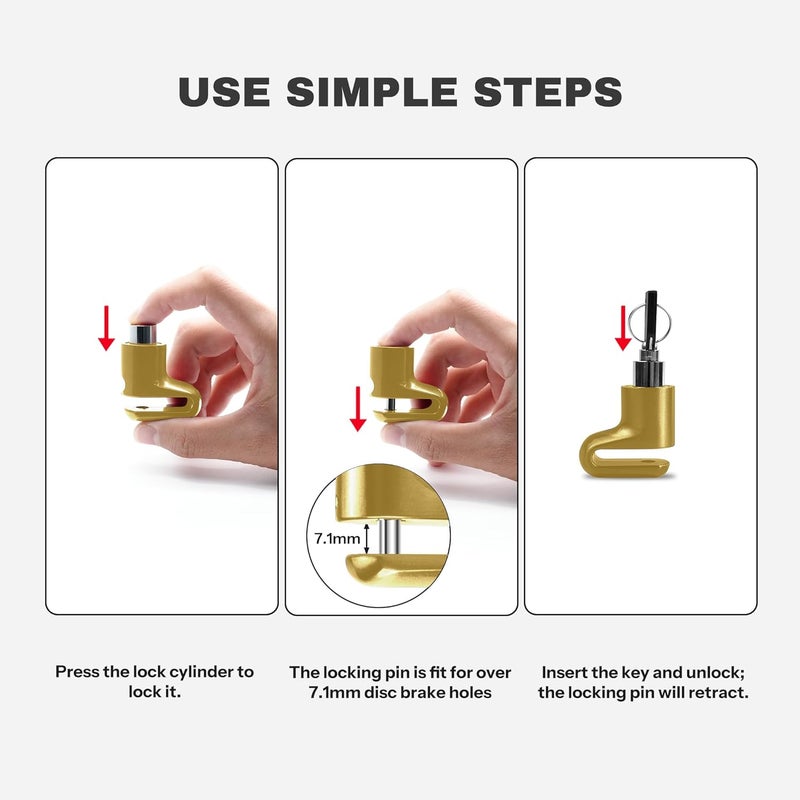 USE SIMPLE STEPS

7.1mm

Press the lock cylinder to lock it.

The locking pin is fit for over 7.1mm disc brake holes

Insert the key and unlock; the locking pin will retract.